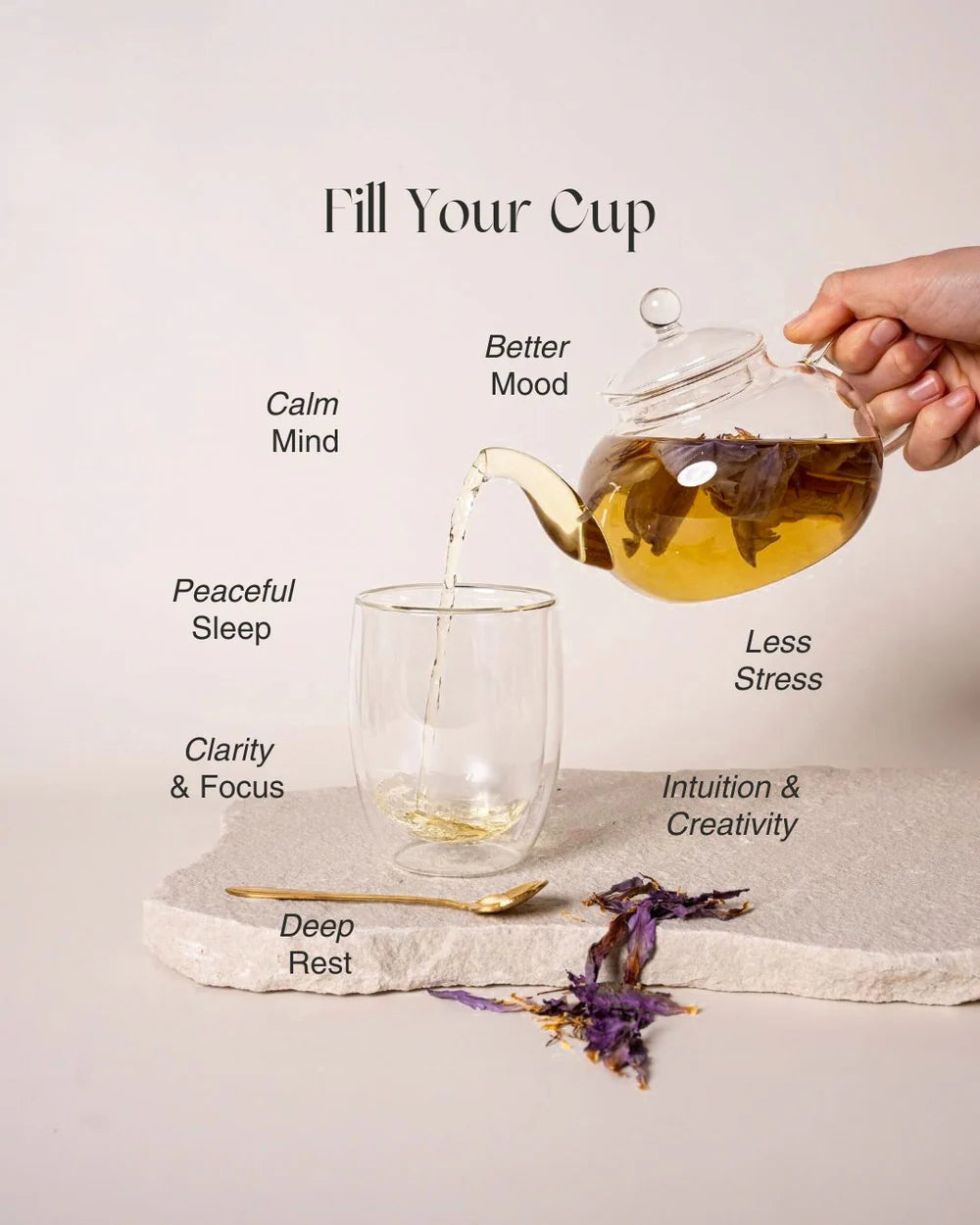 Fill Your Cup

Better Mood

Calm Mind

Peaceful Sleep

Less Stress

Clarity & Focus

Intuition & Creativity

Deep Rest