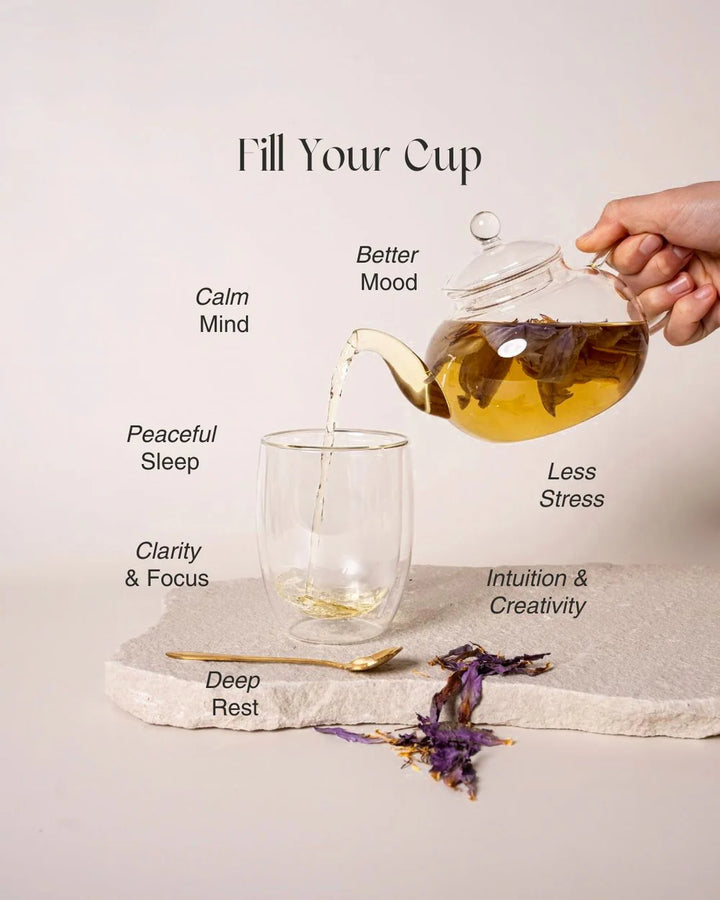 Fill Your Cup

Better Mood

Calm Mind

Peaceful Sleep

Less Stress

Clarity & Focus

Intuition & Creativity

Deep Rest